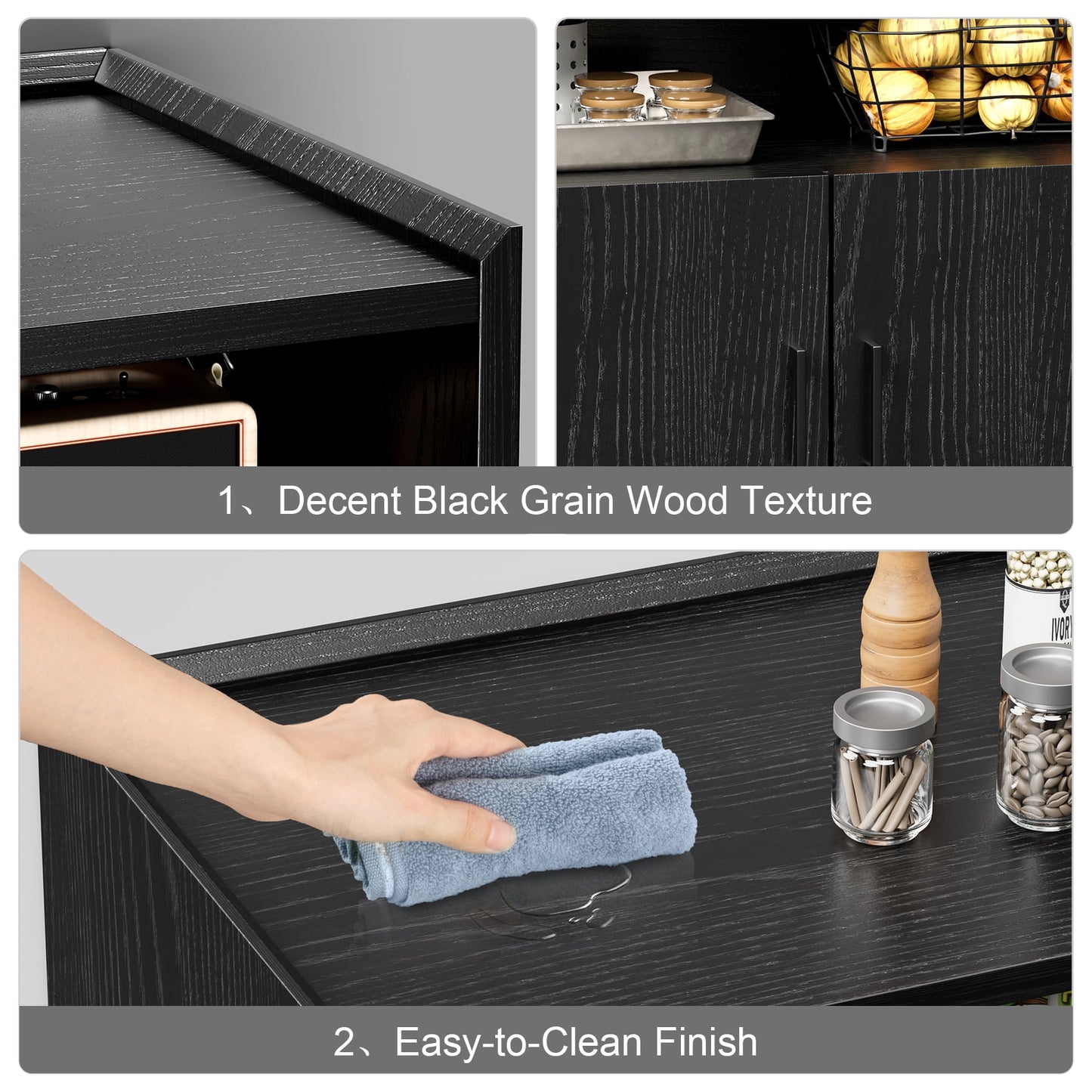 1、Decent Black Grain Wood Texture

IVORY

2、Easy-to-Clean Finish