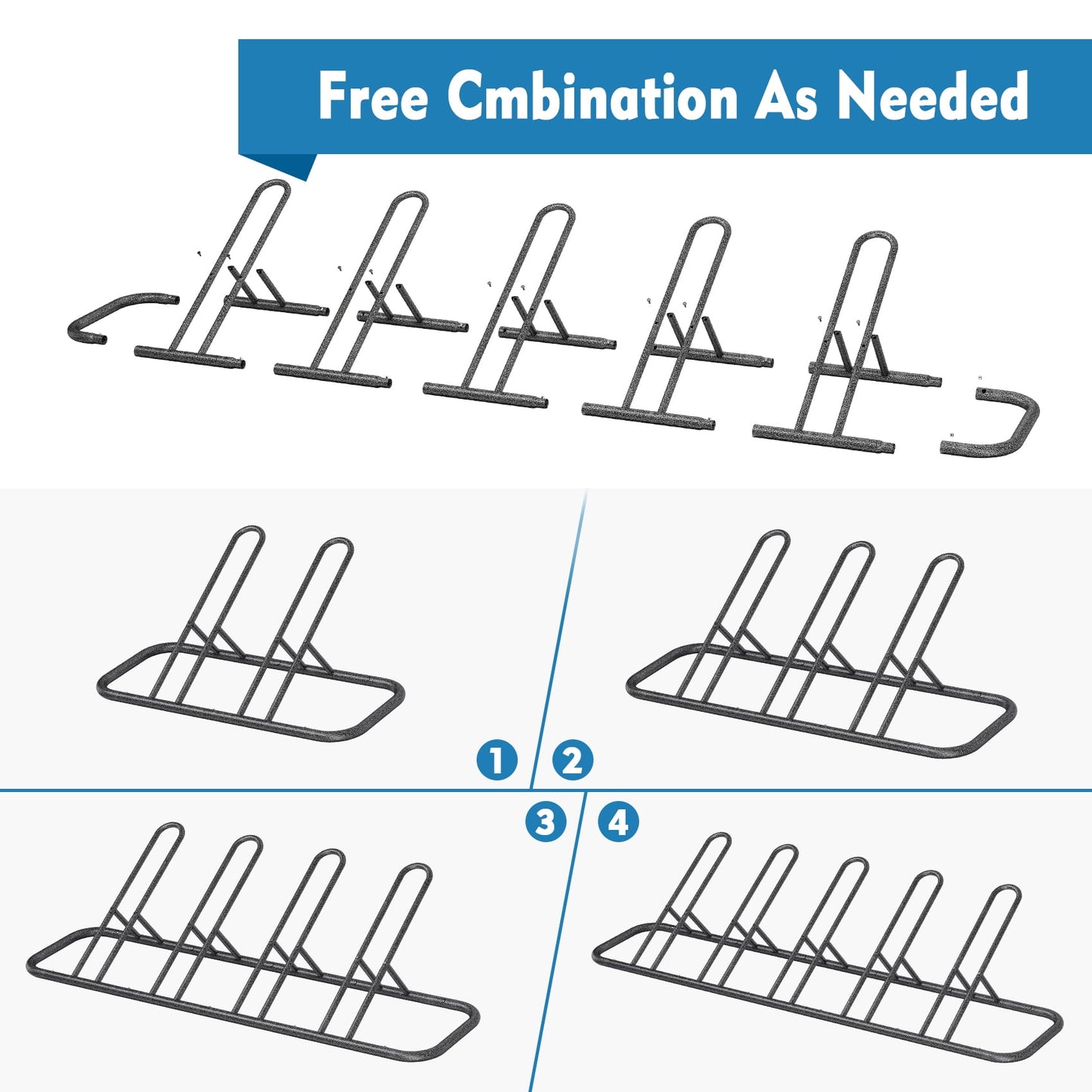 Free Cmbination As Needed

1

2

3

4